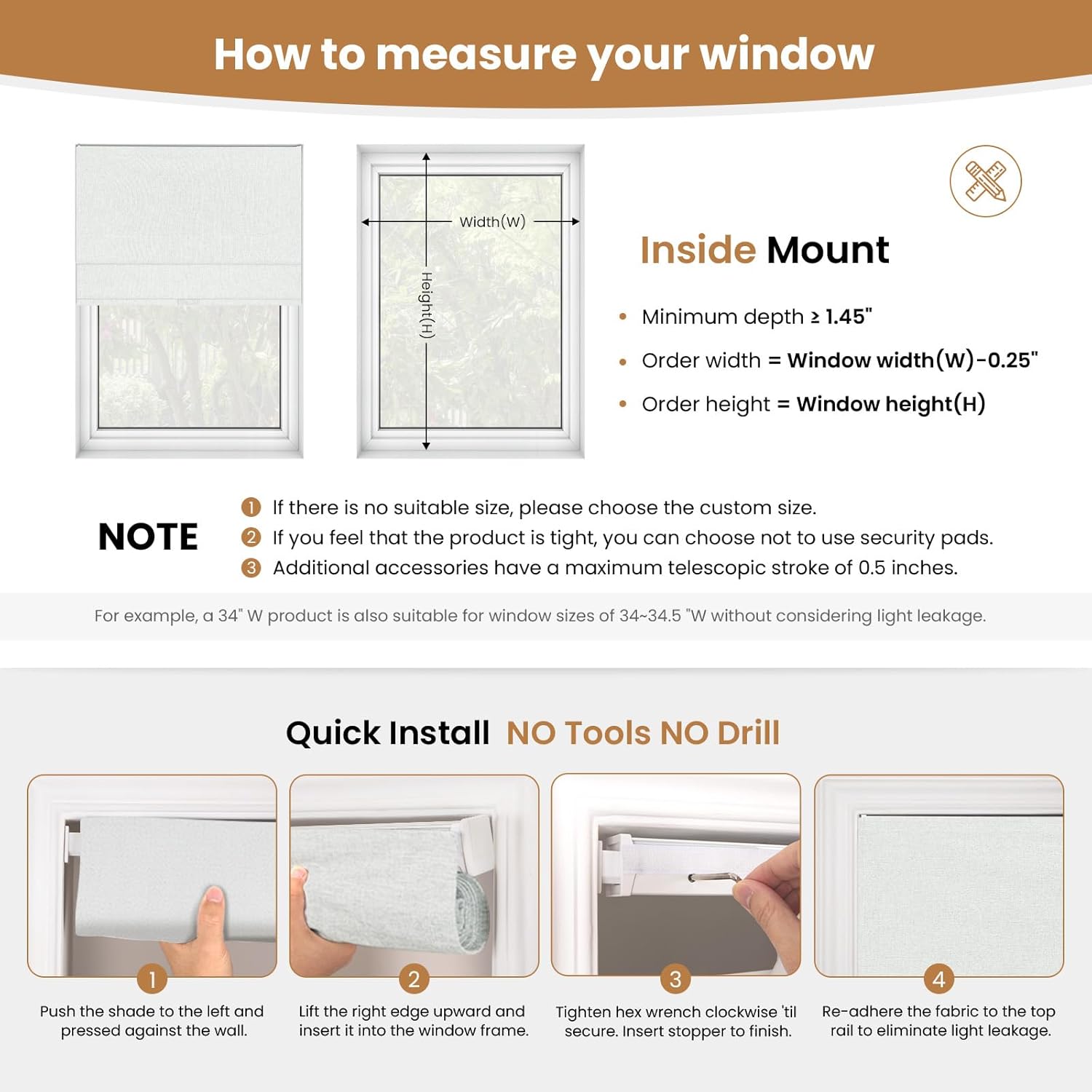 How to measure your window

Width(W)

Height(H)

Inside Mount

• Minimum depth ≥ 1.45"
• Order width = Window width(W)-0.25"
• Order height = Window height(H)

NOTE

1 If there is no suitable size, please choose the custom size.
2 If you feel that the product is tight, you can choose not to use security pads.
3 Additional accessories have a maximum telescopic stroke of 0.5 inches.

For example, a 34" W product is also suitable for window sizes of 34~34.5 "W without considering light leakage.

Quick Install NO Tools NO Drill

1
Push the shade to the left and pressed against the wall.

2
Lift the right edge upward and insert it into the window frame.

3
Tighten hex wrench clockwise 'til secure. Insert stopper to finish.

4
Re-adhere the fabric to the top rail to eliminate light leakage.