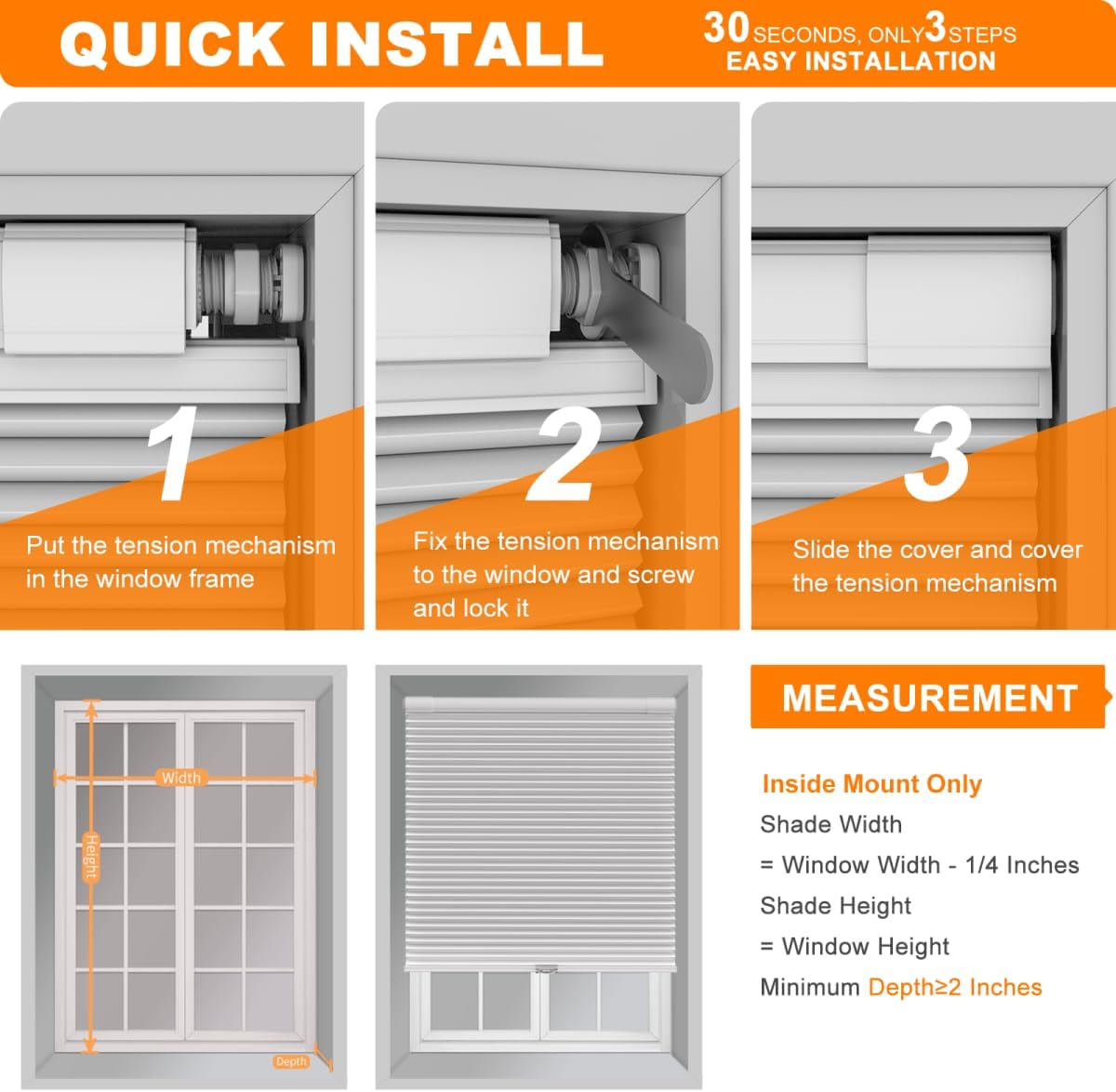 QUICK INSTALL

30 SECONDS, ONLY 3 STEPS
EASY INSTALLATION

1
Put the tension mechanism in the window frame

2
Fix the tension mechanism to the window and screw and lock it

3
Slide the cover and cover the tension mechanism

Width
Height
Depth

MEASUREMENT

Inside Mount Only
Shade Width
= Window Width - 1/4 Inches
Shade Height
= Window Height
Minimum Depth≥2 Inches